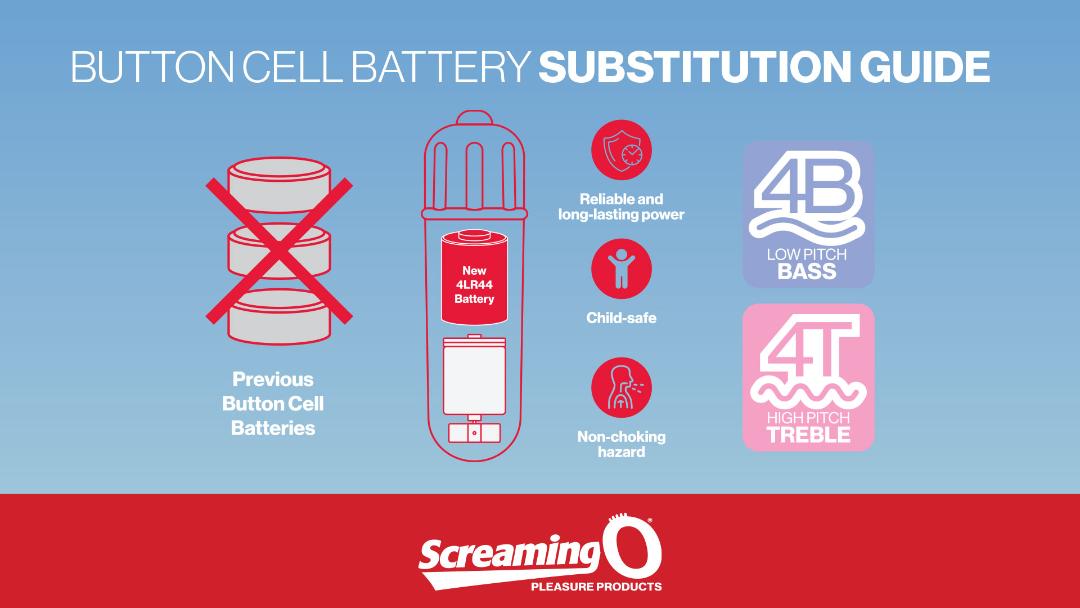 BUTTON CELL BATTERY SUBSTITUTION GUIDE

Previous Button Cell Batteries

New 4LR44 Battery

Reliable and long-lasting power

Child-safe

Non-choking hazard

4B
LOW PITCH
BASS

4T
HIGH PITCH
TREBLE

Screaming O®
PLEASURE PRODUCTS